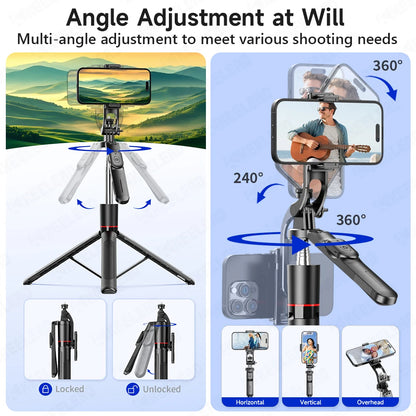 Angle Adjustment at Will
Multi-angle adjustment to meet various shooting needs

360°

240°

360°

Locked

Unlocked

Horizontal

Vertical

Overhead