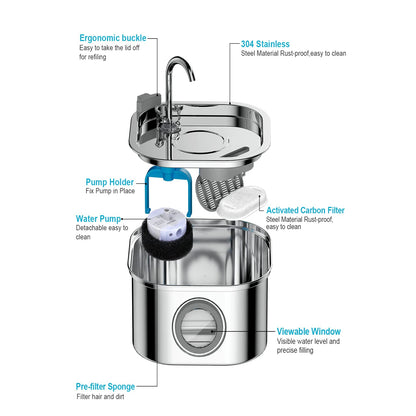 Ergonomic buckle
Easy to take the lid off for refiling

304 Stainless
Steel Material Rust-proof,easy to clean

Pump Holder
Fix Pump in Place

Water Pump
Detachable easy to clean

Activated Carbon Filter
Steel Material Rust-proof, easy to clean

Viewable Window
Visible water level and precise filling

Pre-filter Sponge
Filter hair and dirt